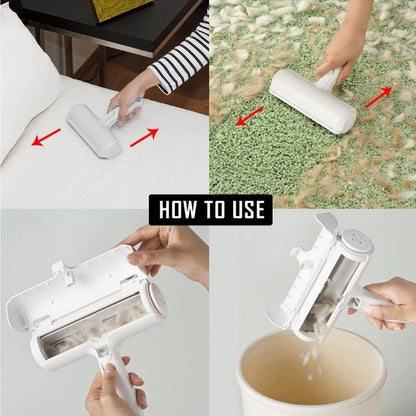 HOW TO USE